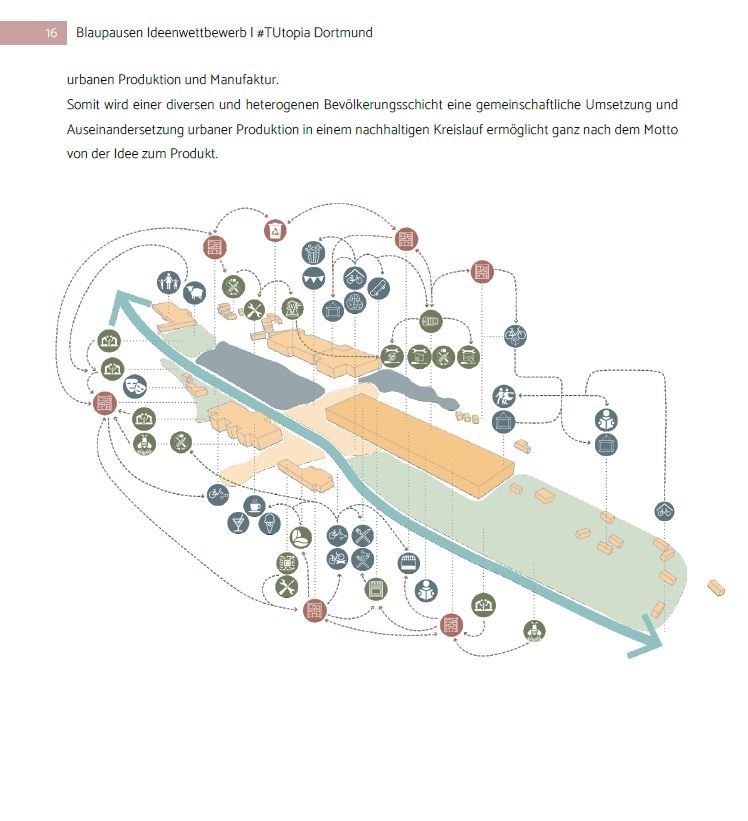 16 Blaupausen Ideenwettbewerb I #TUtopia Dortmund

urbanen Produktion und Manufaktur.
Somit wird einer diversen und heterogenen Bevölkerungsschicht eine gemeinschaftliche Umsetzung und Auseinandersetzung urbaner Produktion in einem nachhaltigen Kreislauf ermöglicht ganz nach dem Motto von der Idee zum Produkt.