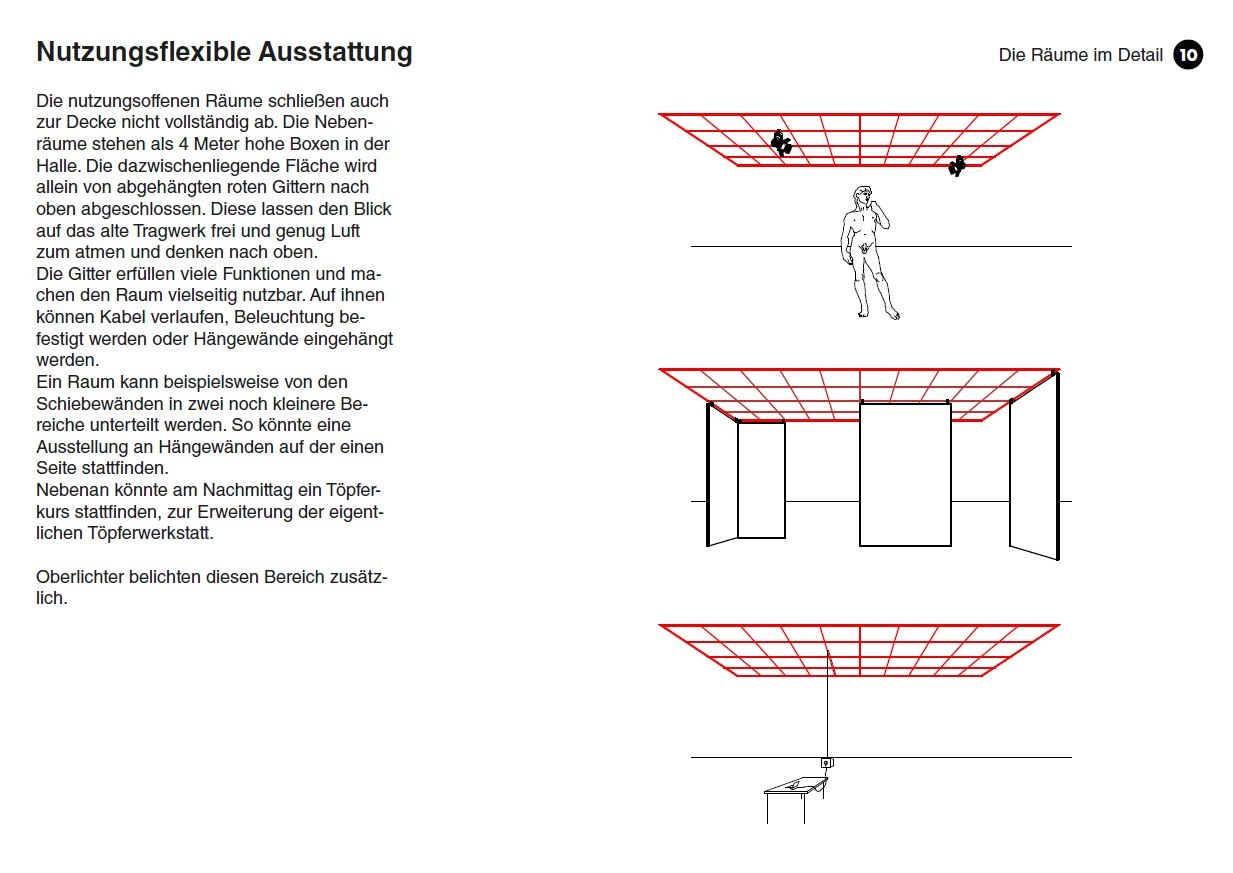 Nutzungsflexible Ausstattung

Die Räume im Detail 10

Die nutzungsoffenen Räume schließen auch zur Decke nicht vollständig ab. Die Nebenräume stehen als 4 Meter hohe Boxen in der Halle. Die dazwischenliegende Fläche wird allein von abgehängten roten Gittern nach oben abgeschlossen. Diese lassen den Blick auf das alte Tragwerk frei und genug Luft zum atmen und denken nach oben.
Die Gitter erfüllen viele Funktionen und machen den Raum vielseitig nutzbar. Auf ihnen können Kabel verlaufen, Beleuchtung befestigt werden oder Hängewände eingehängt werden.
Ein Raum kann beispielsweise von den Schiebewänden in zwei noch kleinere Bereiche unterteilt werden. So könnte eine Ausstellung an Hängewänden auf der einen Seite stattfinden.
Nebenan könnte am Nachmittag ein Töpferkurs stattfinden, zur Erweiterung der eigentlichen Töpferwerkstatt.

Oberlichter belichten diesen Bereich zusätzlich.