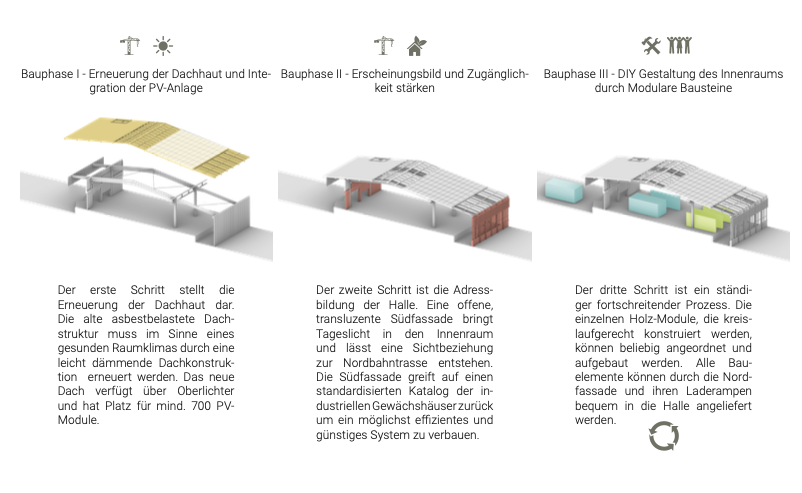 Bauphase I - Erneuerung der Dachhaut und Integration der PV-Anlage

Der erste Schritt stellt die Erneuerung der Dachhaut dar. Die alte asbestbelastete Dachstruktur muss im Sinne eines gesunden Raumklimas durch eine leicht dämmende Dachkonstruktion erneuert werden. Das neue Dach verfügt über Oberlichter und hat Platz für mind. 700 PV-Module.

Bauphase II - Erscheinungsbild und Zugänglichkeit stärken

Der zweite Schritt ist die Adressbildung der Halle. Eine offene, transluzente Südfassade bringt Tageslicht in den Innenraum und lässt eine Sichtbeziehung zur Nordbahntrasse entstehen. Die Südfassade greift auf einen standardisierten Katalog der industriellen Gewächshäuser zurück um ein möglichst effizientes und günstiges System zu verbauen.

Bauphase III - DIY Gestaltung des Innenraums durch Modulare Bausteine

Der dritte Schritt ist ein ständiger fortschreitender Prozess. Die einzelnen Holz-Module, die kreislaufgerecht konstruiert werden, können beliebig angeordnet und aufgebaut werden. Alle Bauelemente können durch die Nordfassade und ihren Laderampen bequem in die Halle angeliefert werden.